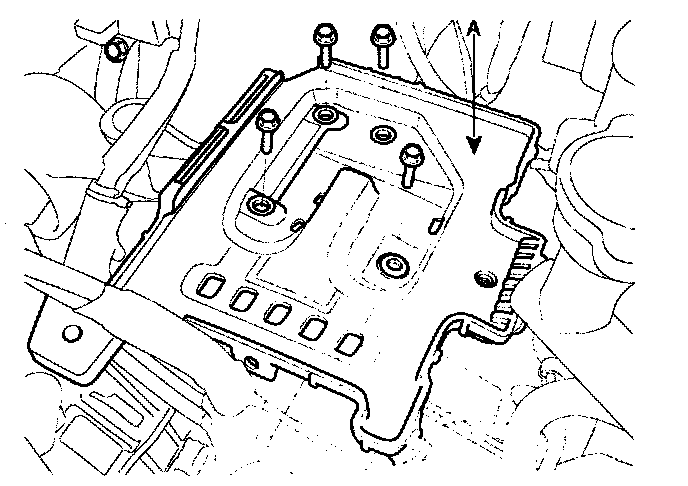 A