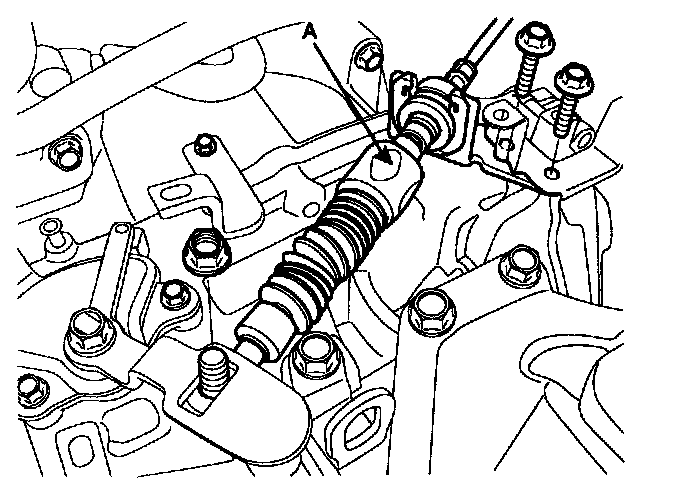 A