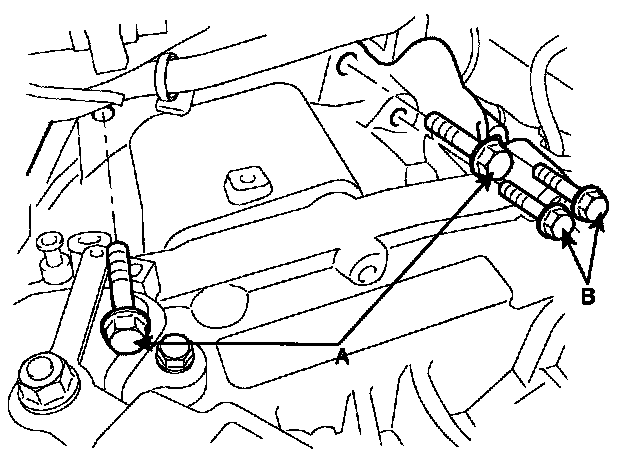 B

A