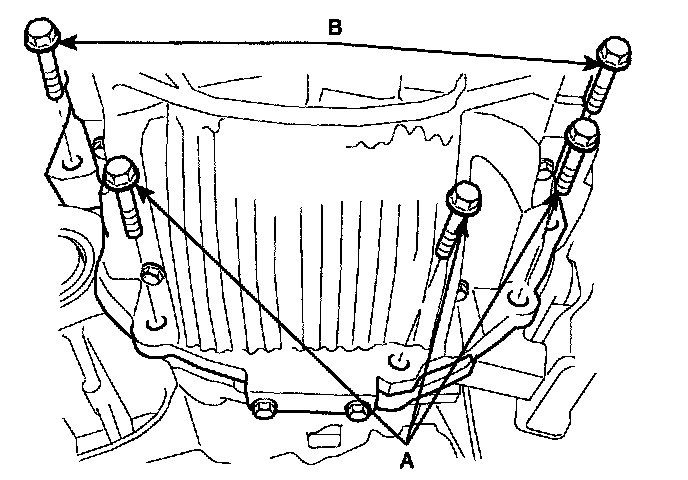 B

A