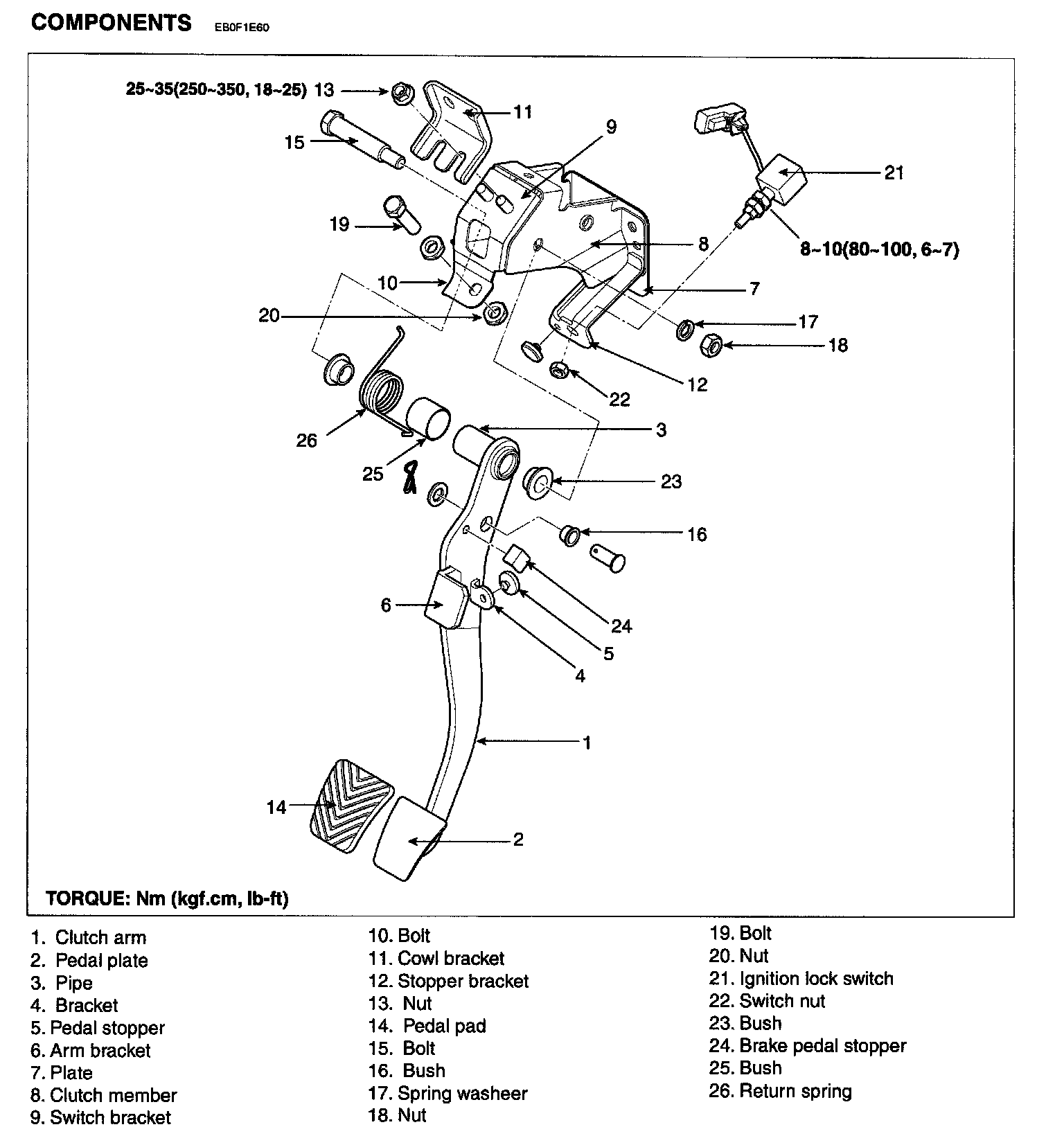 COMPONENTS EB0F1E60

25~35(250~350, 18~25) 13
11
15
9
21
19
8
8~10(80~100, 6~7)
10
7
20
17
18
12
22
26
3
25
23
16
6
24
5
4
1
14
2

TORQUE: Nm (kgf.cm, lb-ft)

1. Clutch arm
2. Pedal plate
3. Pipe
4. Bracket
5. Pedal stopper
6. Arm bracket
7. Plate
8. Clutch member
9. Switch bracket

10. Bolt
11. Cowl bracket
12. Stopper bracket
13. Nut
14. Pedal pad
15. Bolt
16. Bush
17. Spring washeer
18. Nut

19. Bolt
20. Nut
21. Ignition lock switch
22. Switch nut
23. Bush
24. Brake pedal stopper
25. Bush
26. Return spring