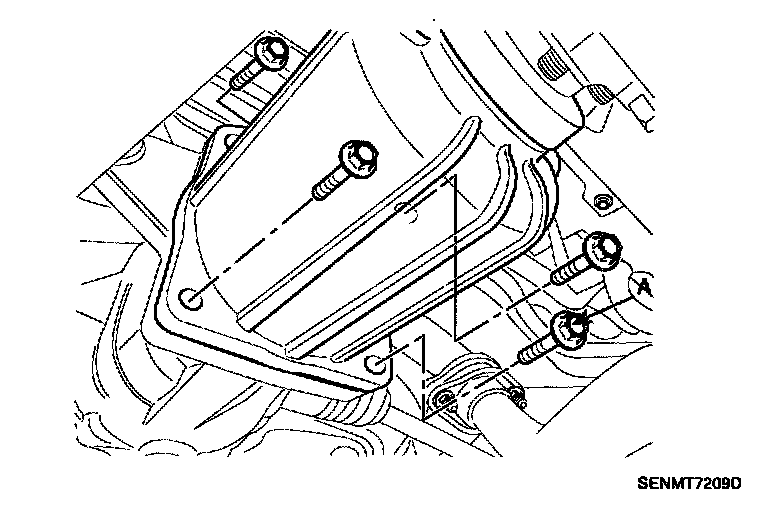 A

SENMT7209D