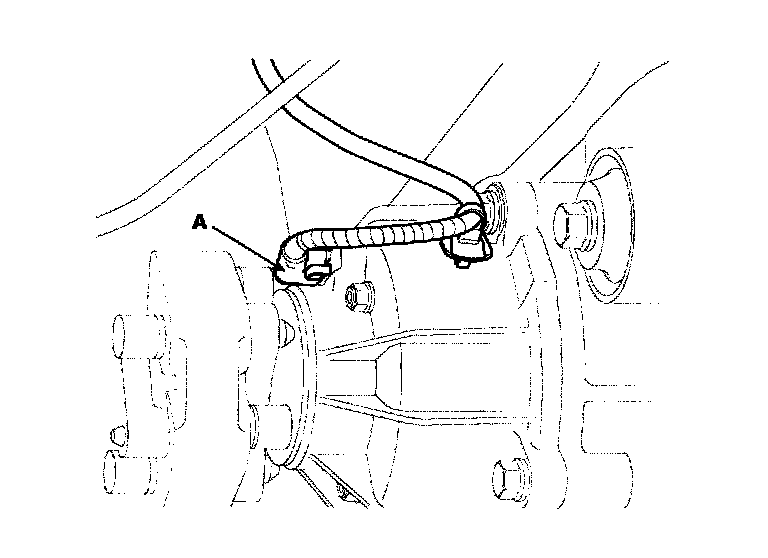 A