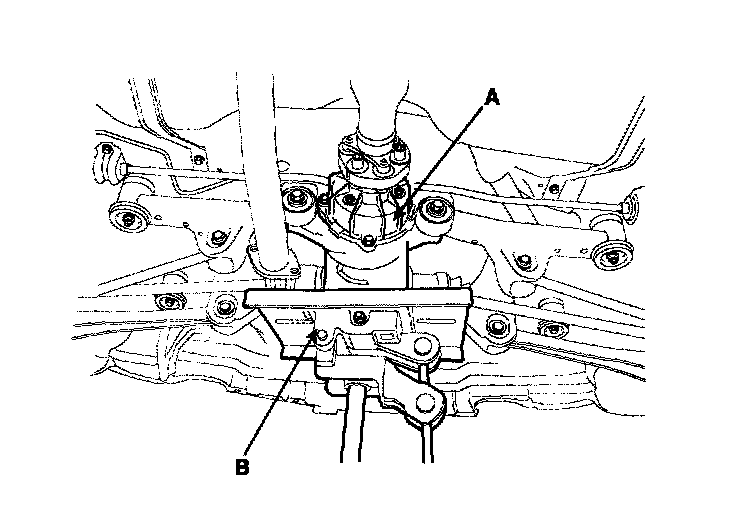 A

B