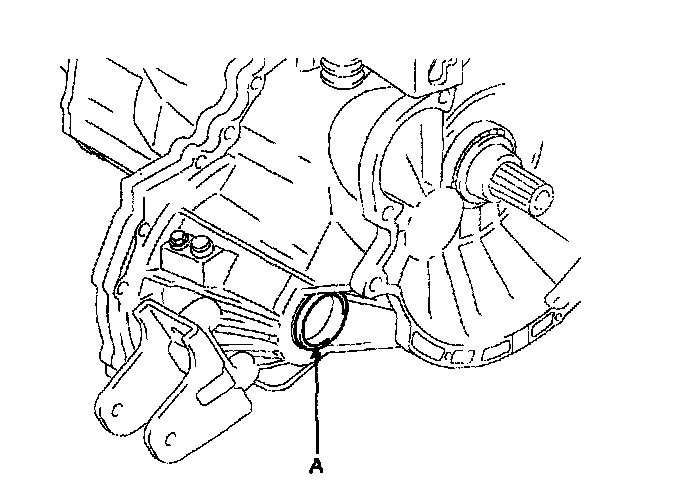 A