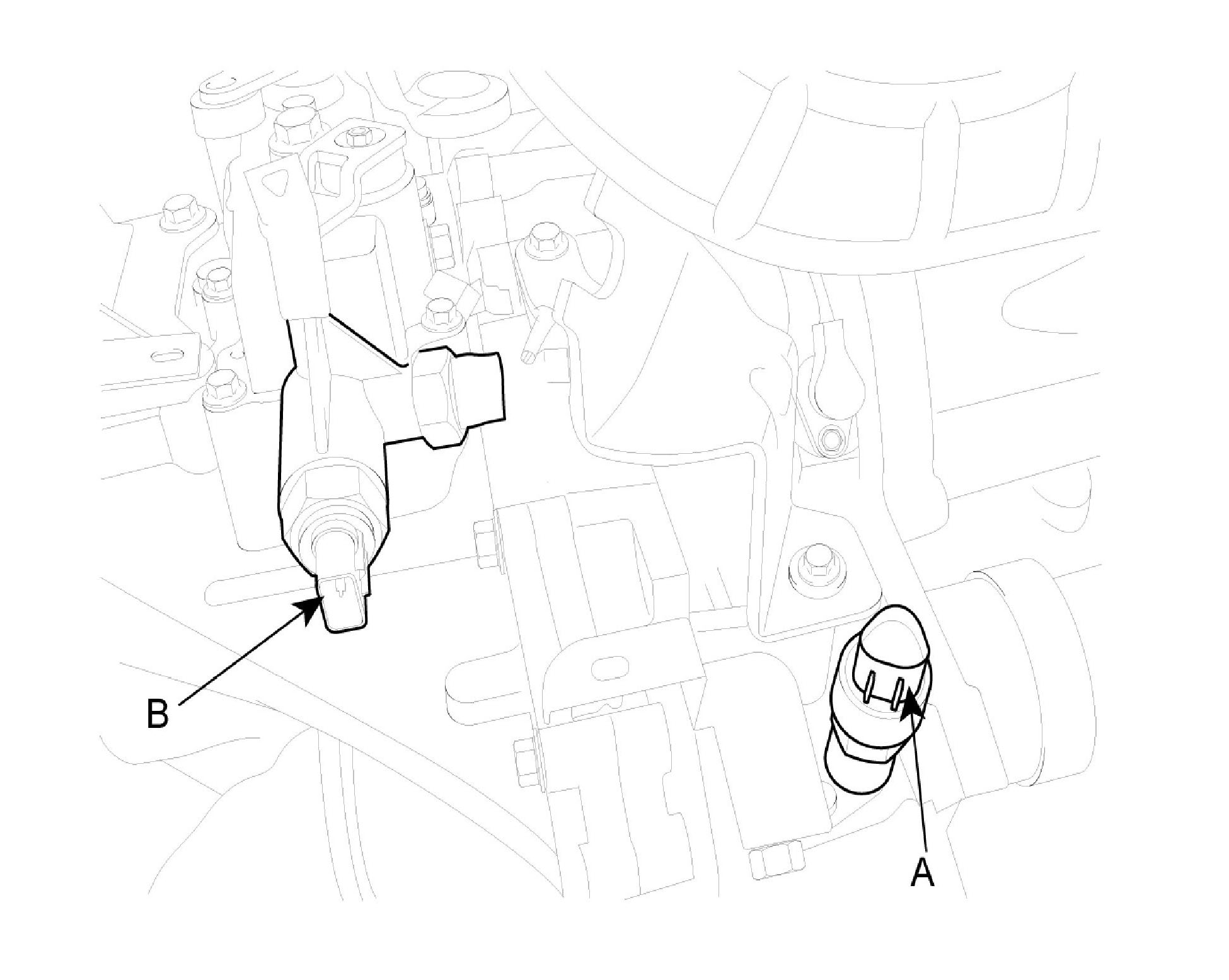 B

A