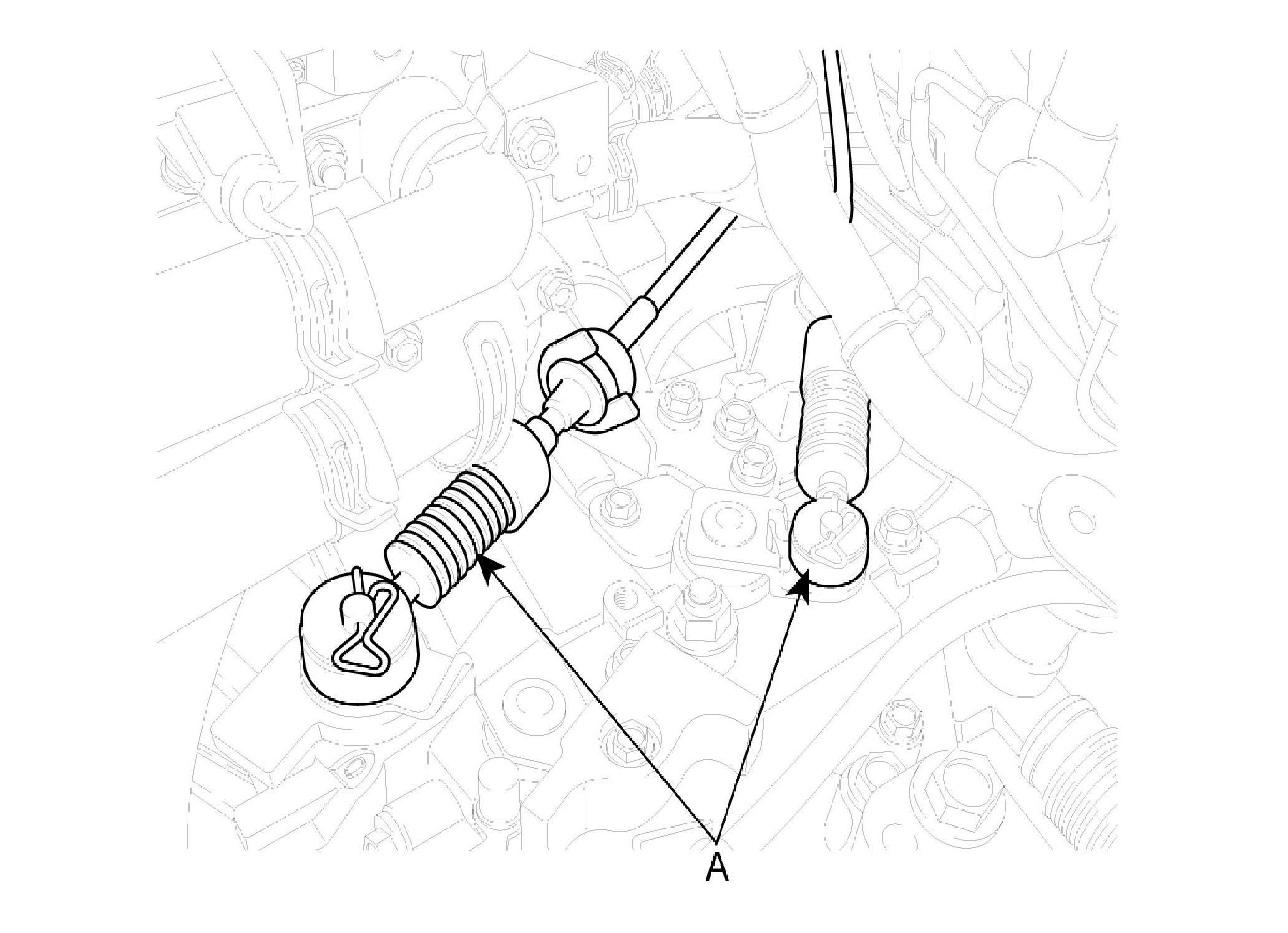 A