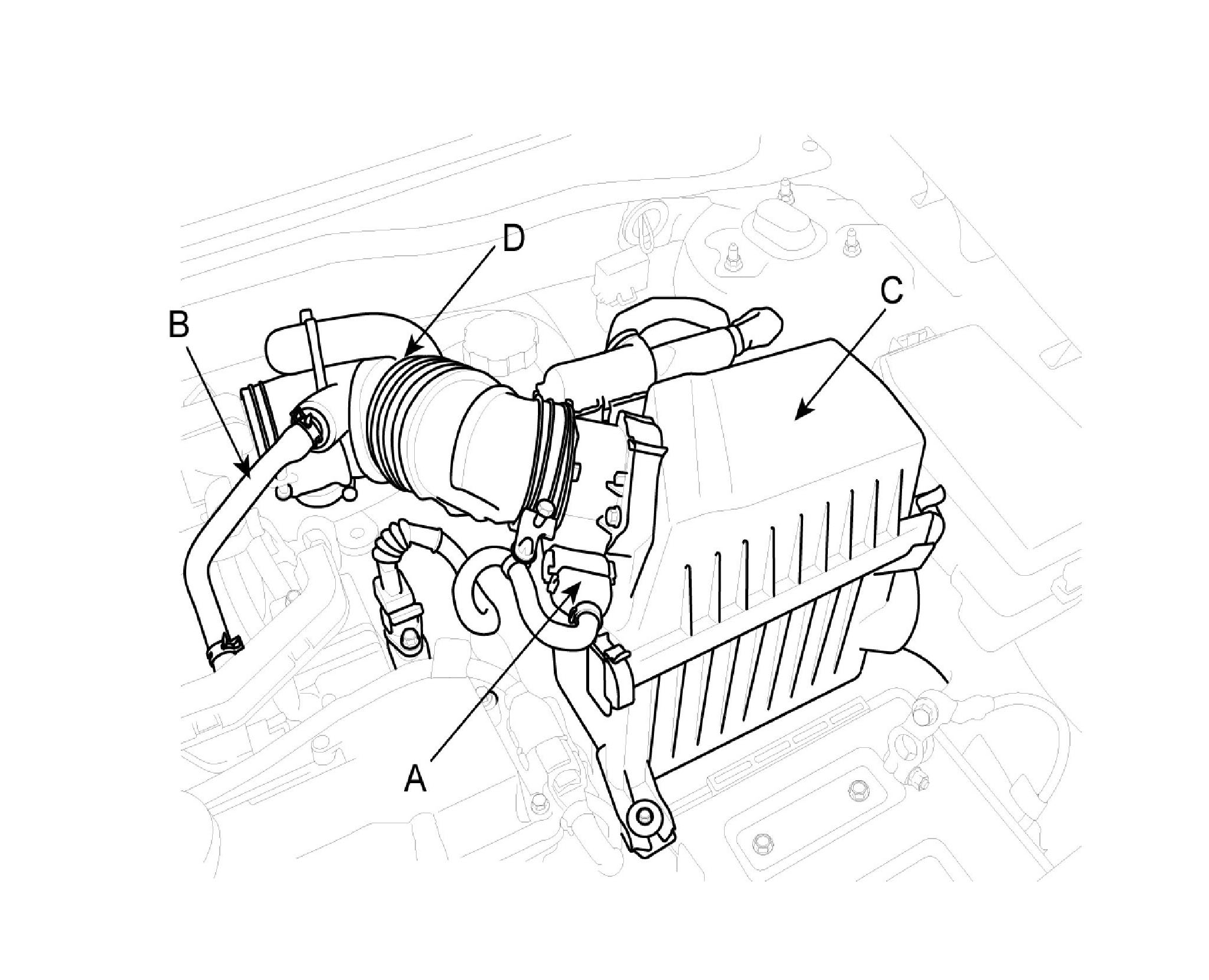 D
B
C
A