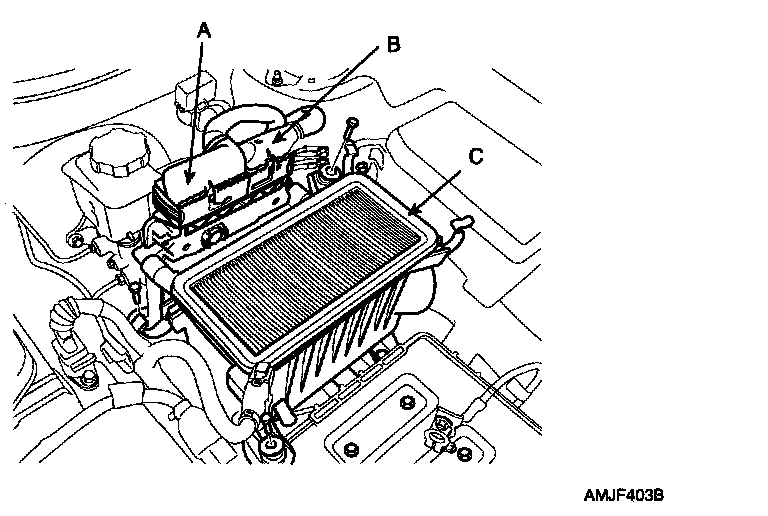 A
B
C
AMJF403B