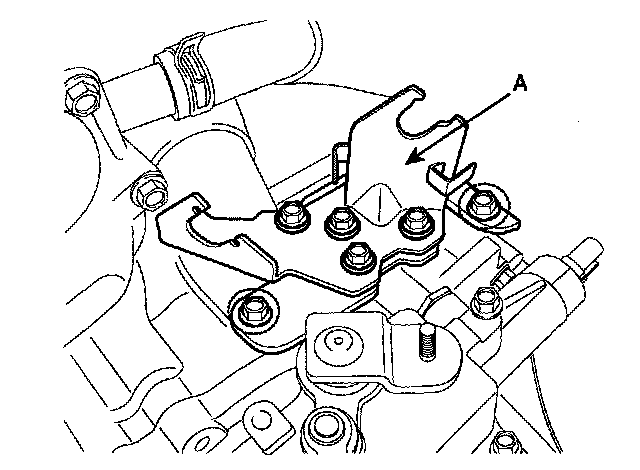 A