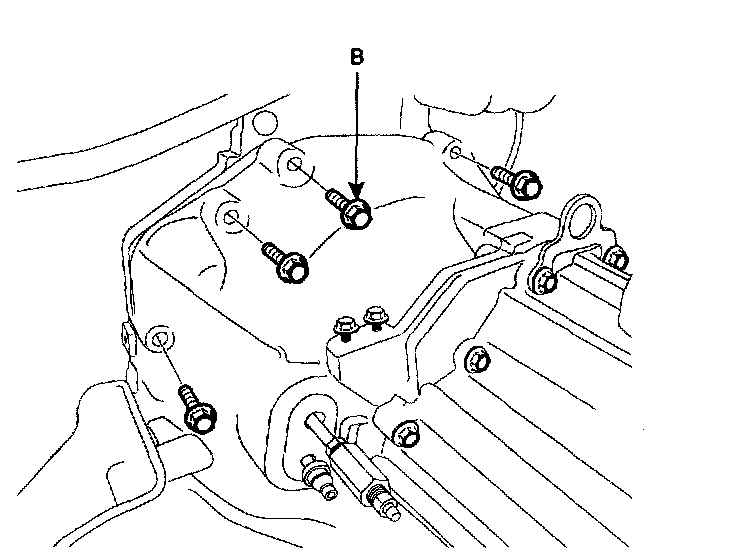 B