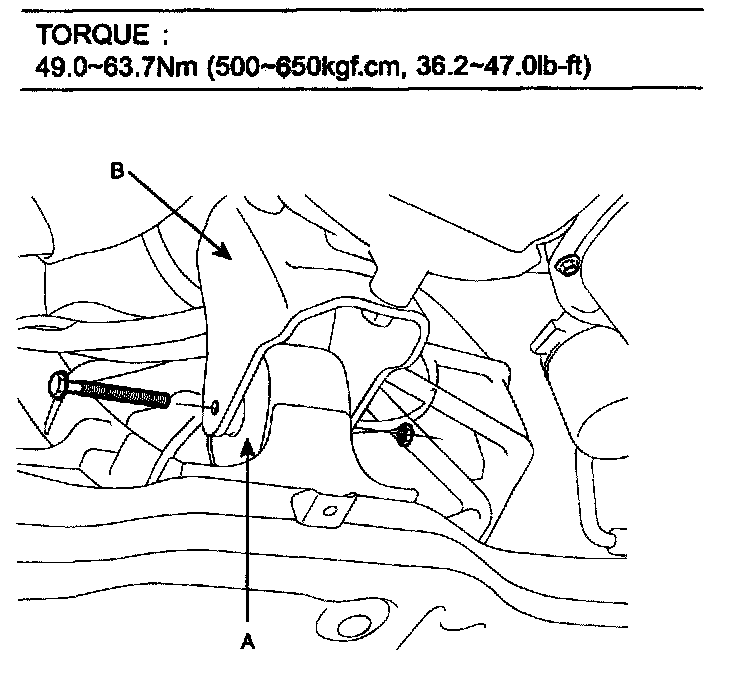 TORQUE :
49.0~63.7Nm (500~650kgf.cm, 36.2~47.0lb-ft)

B

A