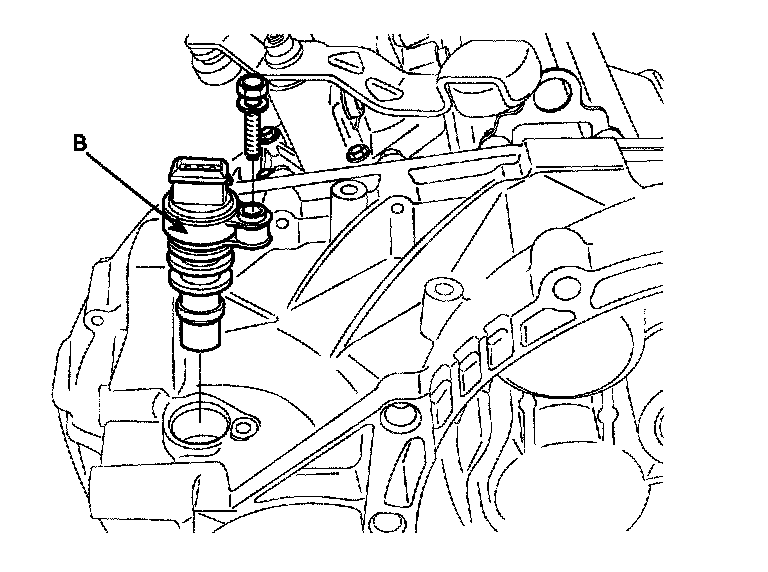 B