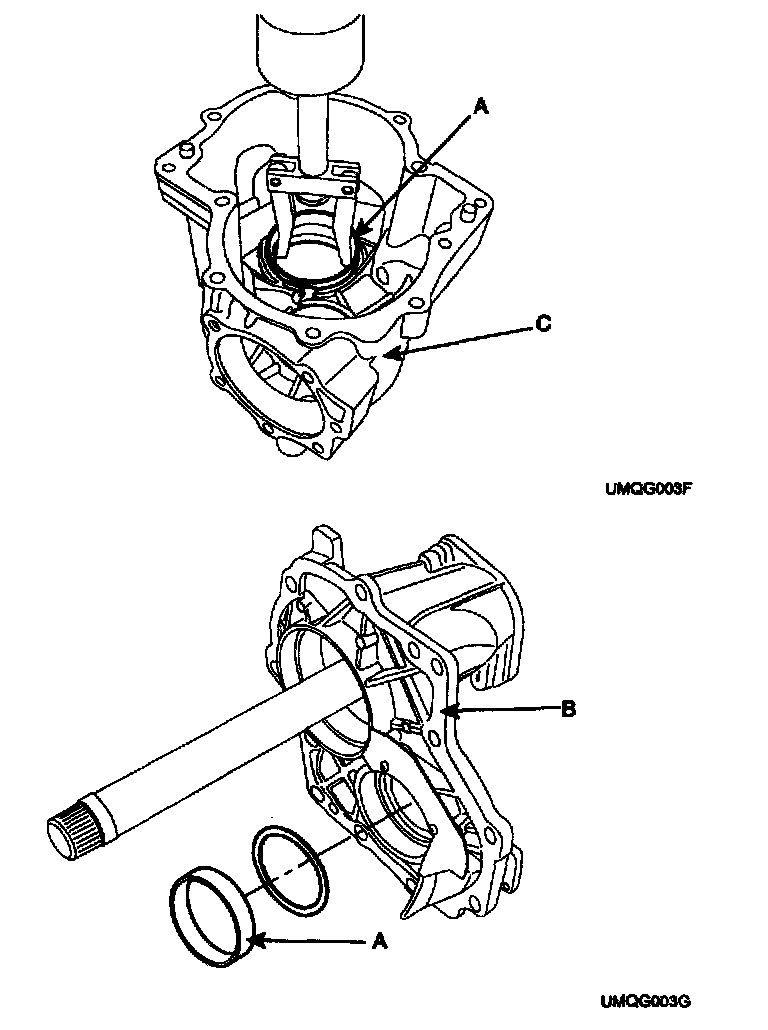 A

C

UMQG003F

B

A

UMQG003G