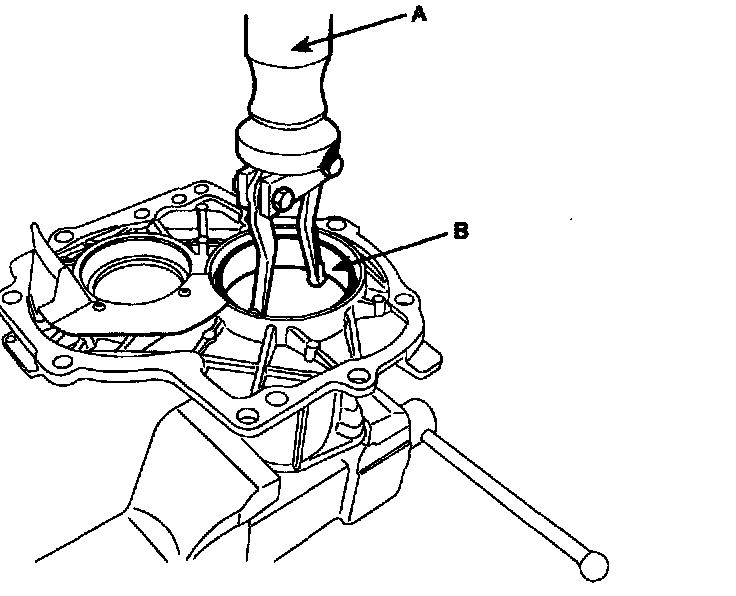 A

B