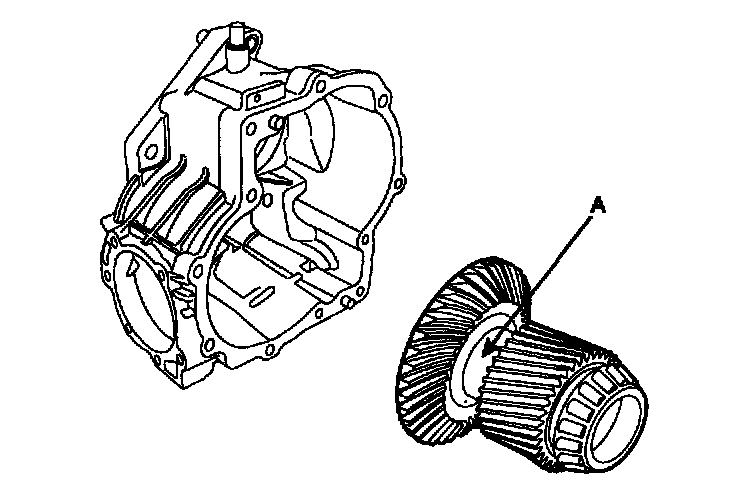 A