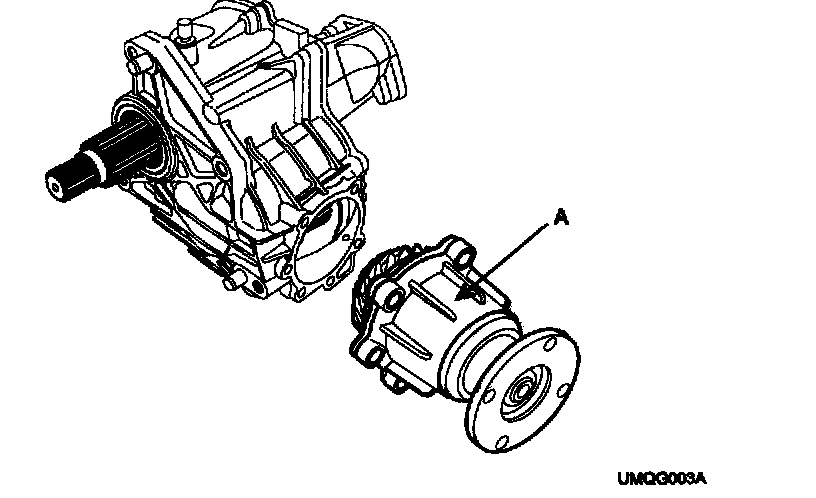 A

UMQG003A