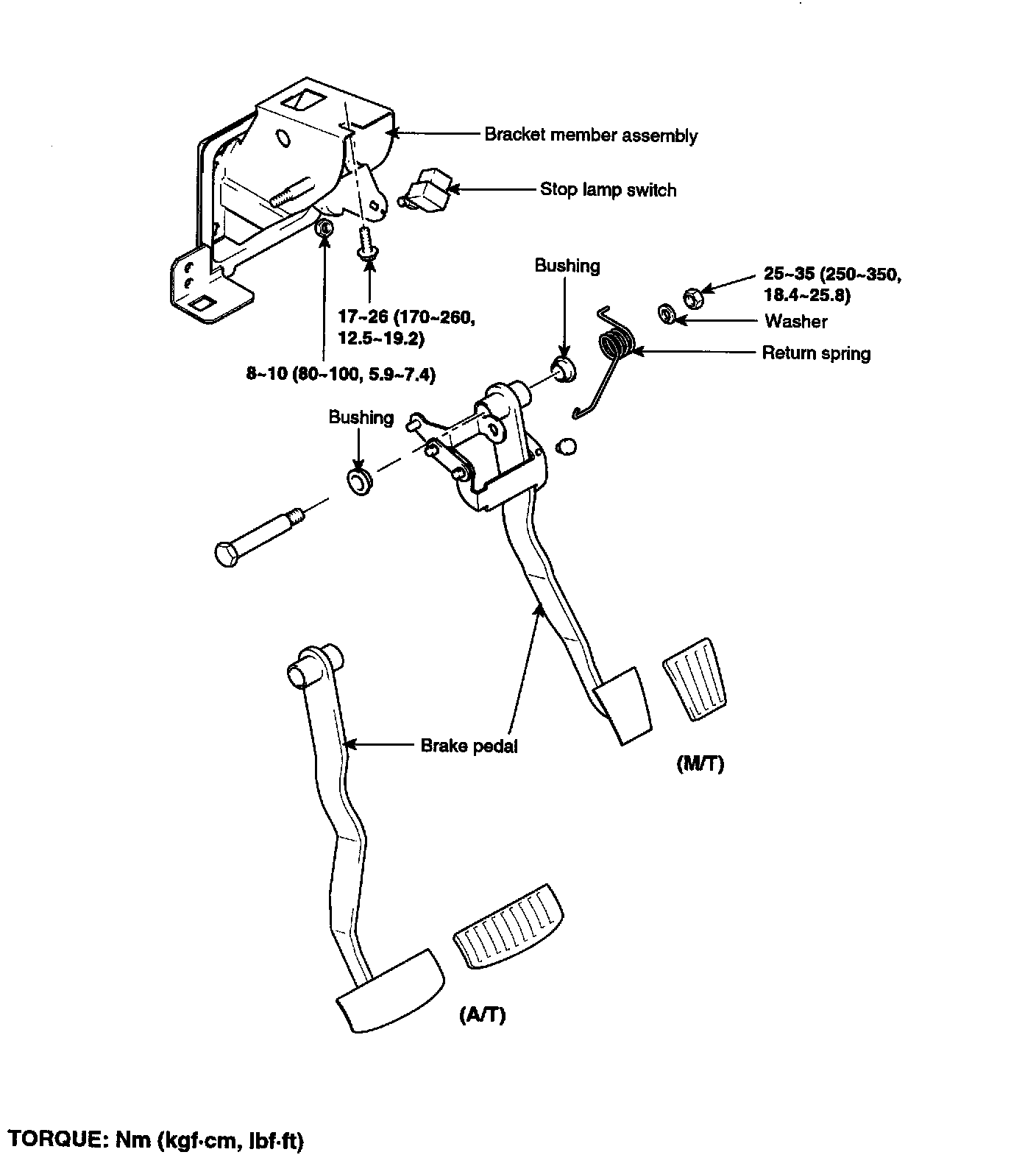 Bracket member assembly

Stop lamp switch

Bushing

25~35 (250~350, 18.4~25.8)

Washer

Return spring

17~26 (170~260, 12.5~19.2)

8~10 (80~100, 5.9~7.4)

Bushing

Brake pedal

(M/T)

(A/T)

TORQUE: Nm (kgf·cm, lbf·ft)