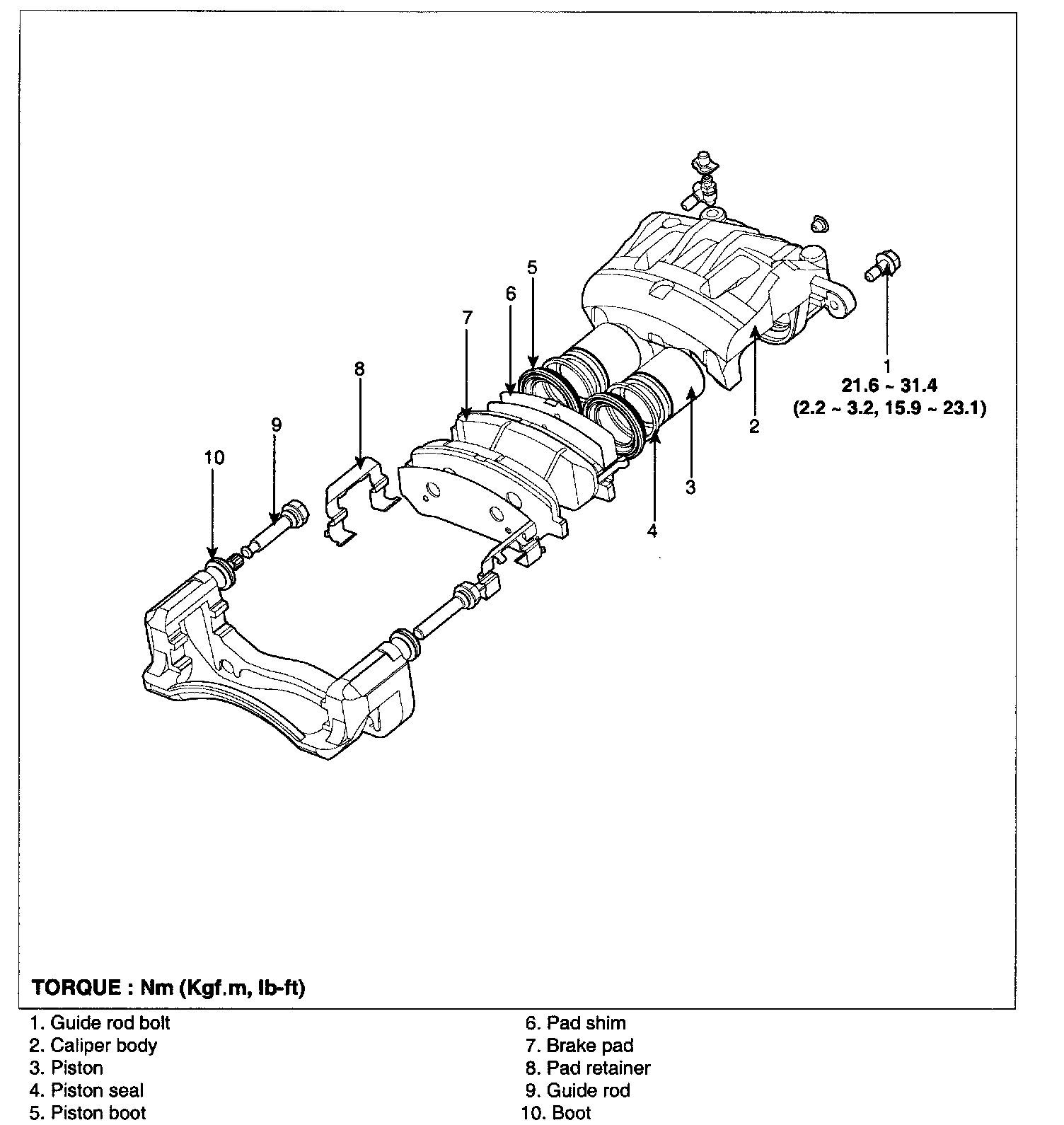 5
6
7
8
9
10
1
21.6 ~ 31.4
(2.2 ~ 3.2, 15.9 ~ 23.1)
2
3
4

TORQUE : Nm (Kgf.m, lb-ft)

1. Guide rod bolt
2. Caliper body
3. Piston
4. Piston seal
5. Piston boot

6. Pad shim
7. Brake pad
8. Pad retainer
9. Guide rod
10. Boot