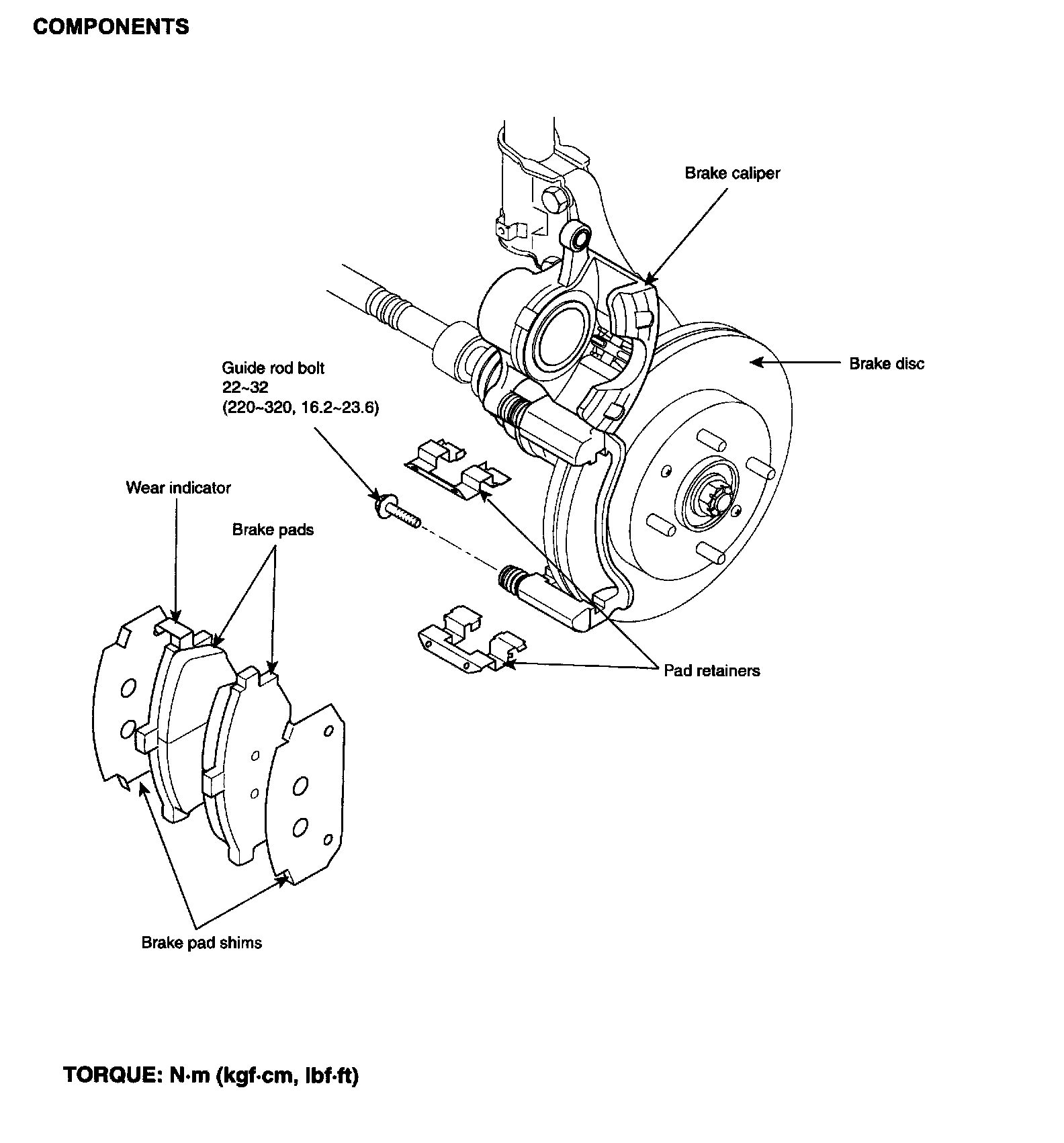 COMPONENTS

Brake caliper

Brake disc

Guide rod bolt
22~32
(220~320, 16.2~23.6)

Wear indicator

Brake pads

Pad retainers

Brake pad shims

TORQUE: N·m (kgf·cm, lbf·ft)