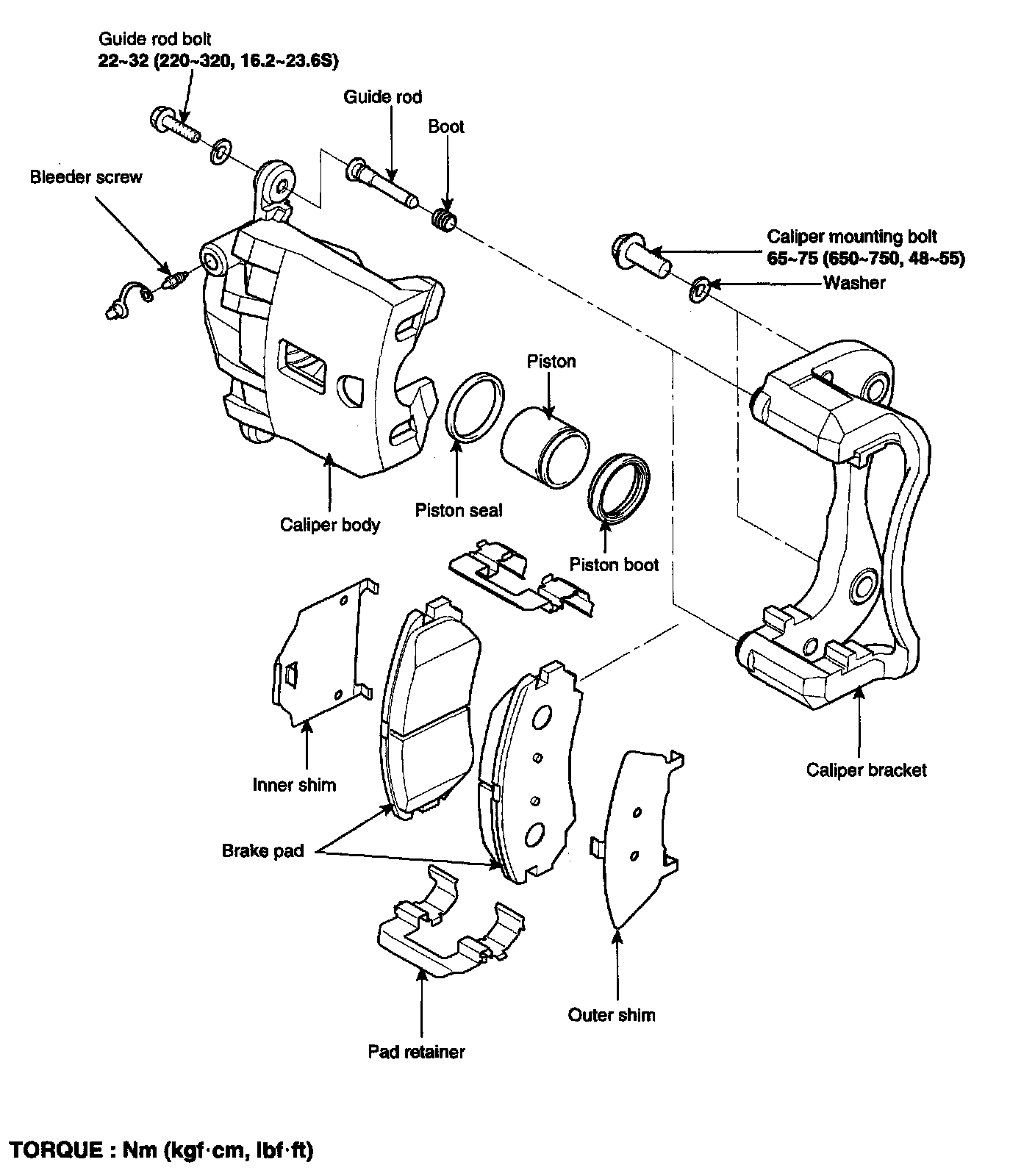 Guide rod bolt
22~32 (220~320, 16.2~23.6S)

Guide rod

Boot

Bleeder screw

Caliper mounting bolt
65~75 (650~750, 48~55)

Washer

Piston

Piston seal

Caliper body

Piston boot

Inner shim

Brake pad

Caliper bracket

Outer shim

Pad retainer

TORQUE : Nm (kgf·cm, lbf·ft)