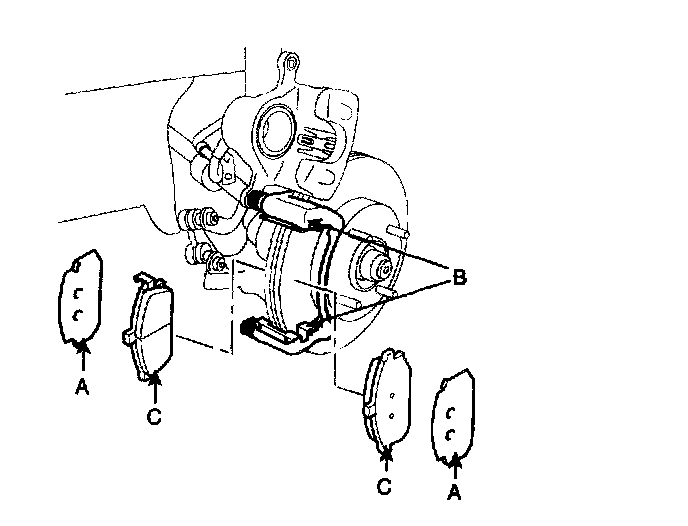 B
A
C
C
A