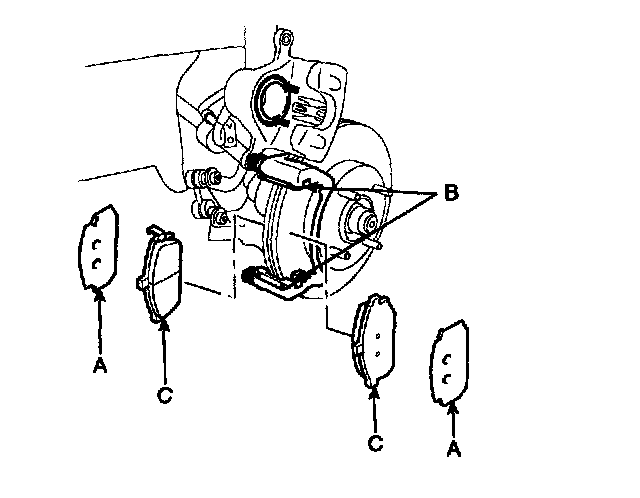 B
A
C
C
A