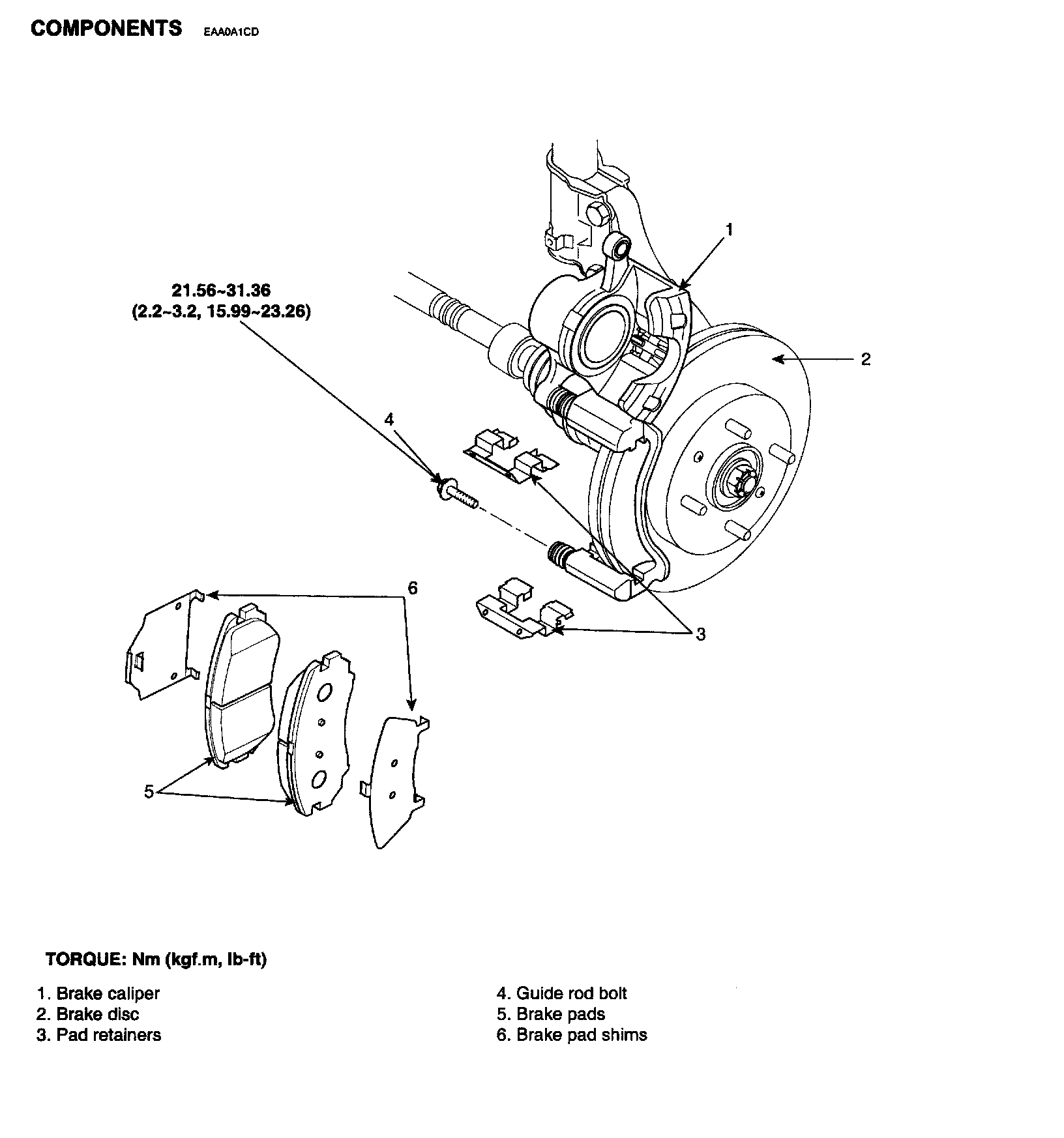 COMPONENTS EAA0A1CD

1

21.56~31.36
(2.2~3.2, 15.99~23.26)

2

4

6

3

5

TORQUE: Nm (kgf.m, lb-ft)

1. Brake caliper
2. Brake disc
3. Pad retainers

4. Guide rod bolt
5. Brake pads
6. Brake pad shims