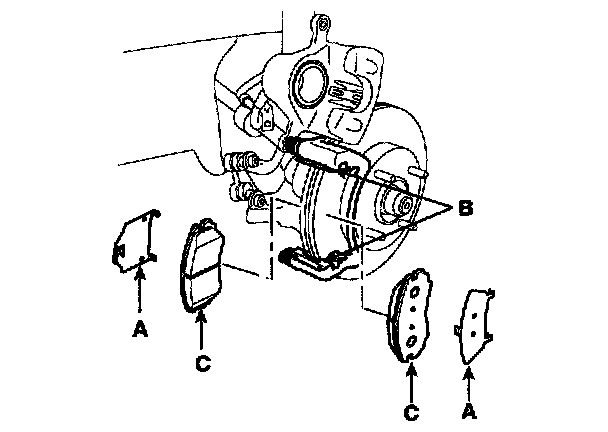 B
A
C
C
A