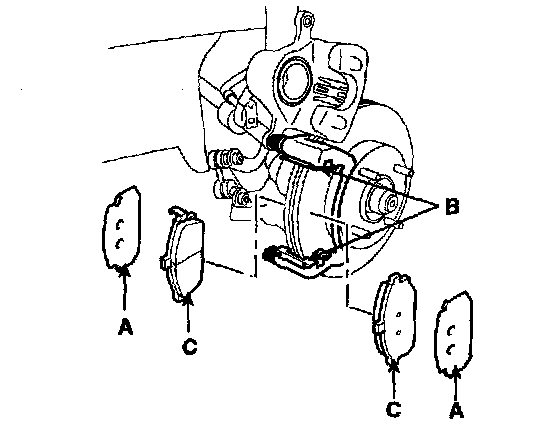 B
A
C
C
A