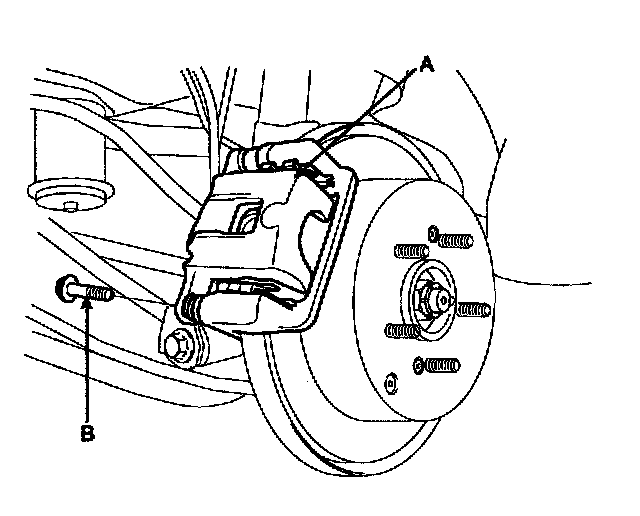 A

B