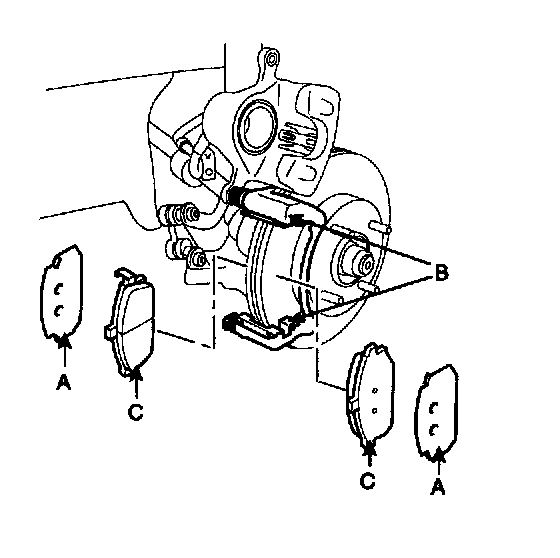 B
A
C
C
A