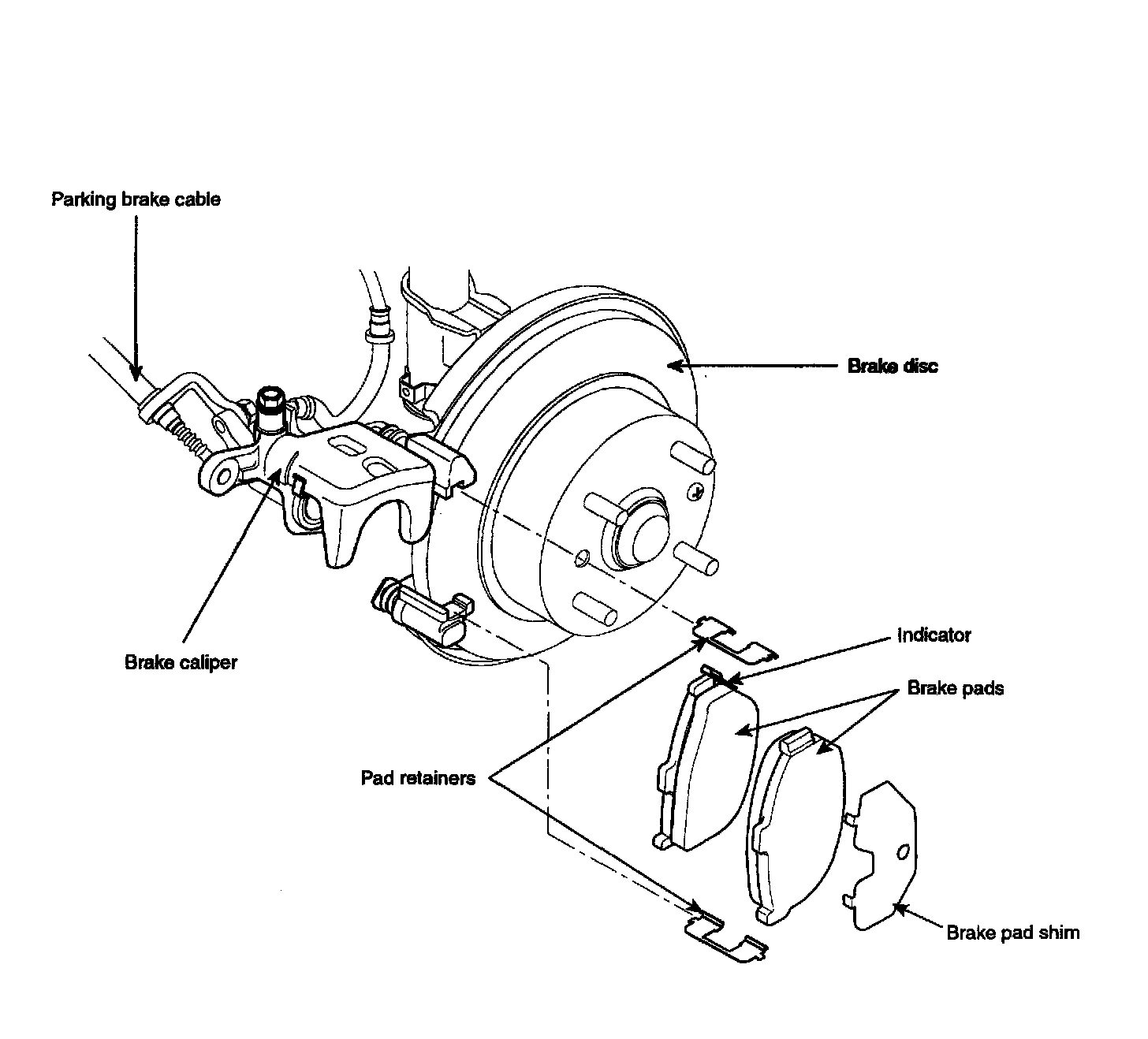 Parking brake cable

Brake disc

Brake caliper

Indicator

Brake pads

Pad retainers

Brake pad shim