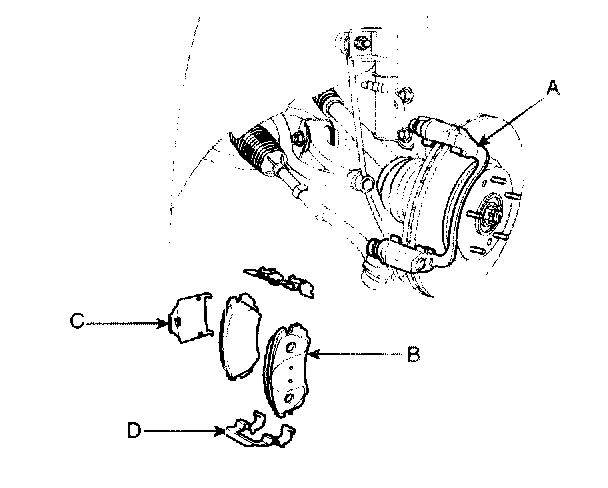 A

C

B

D