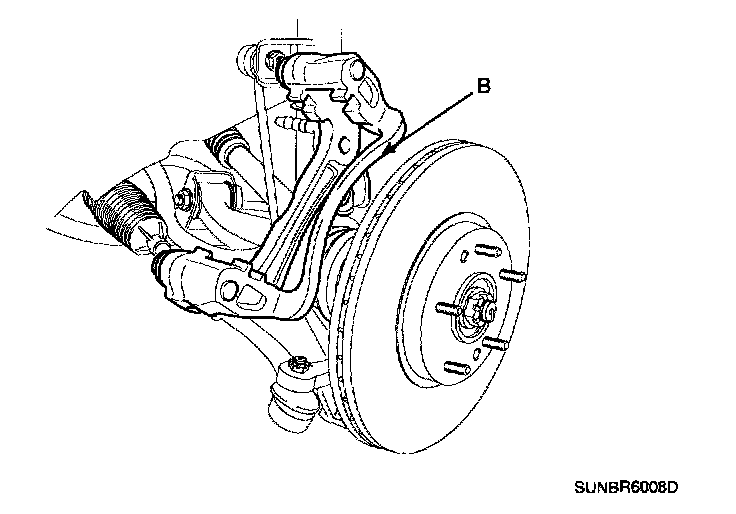 B

SUNBR6008D