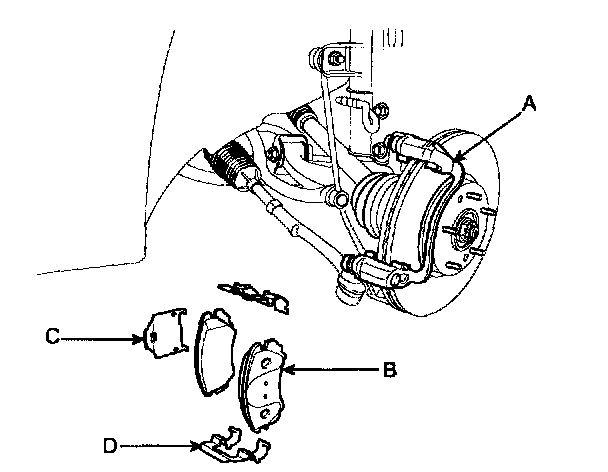 A
C
B
D