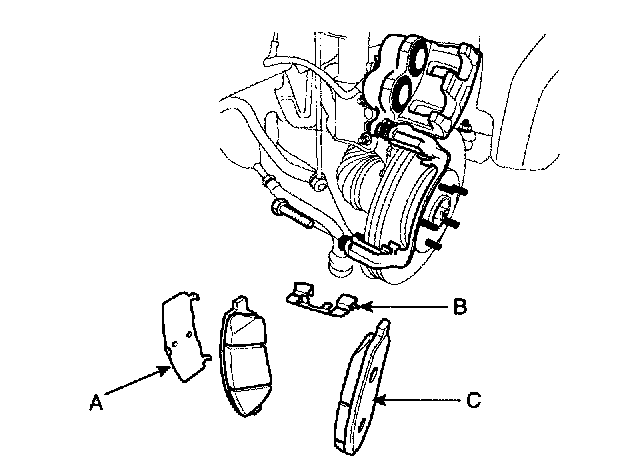 B
A
C