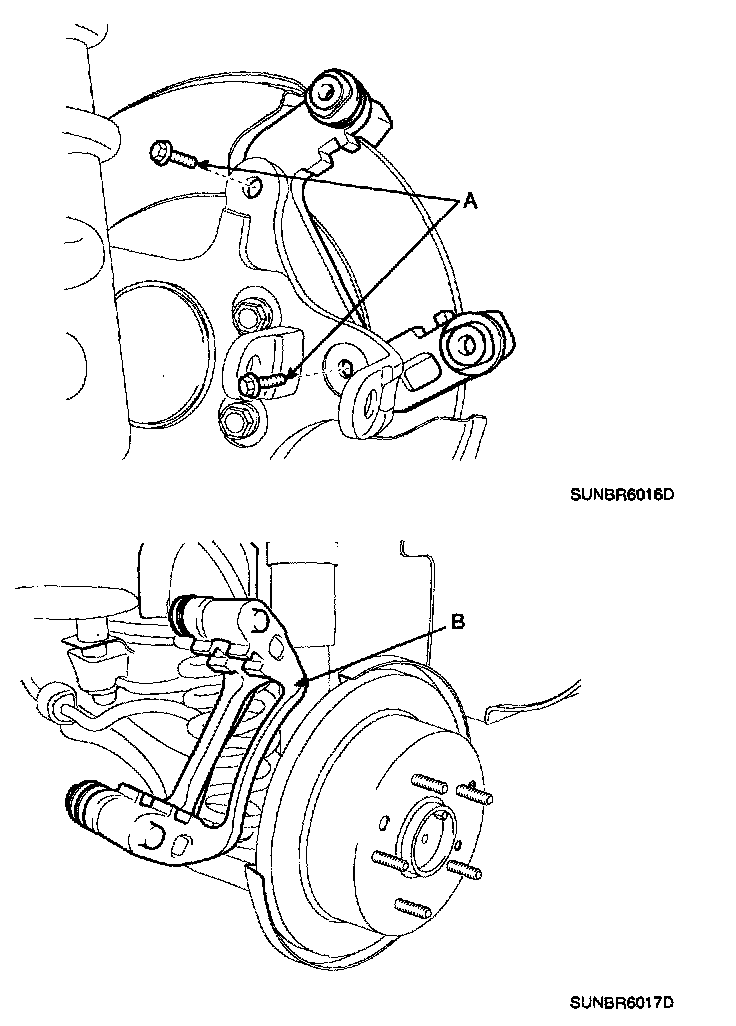 A

SUNBR6016D

B

SUNBR6017D