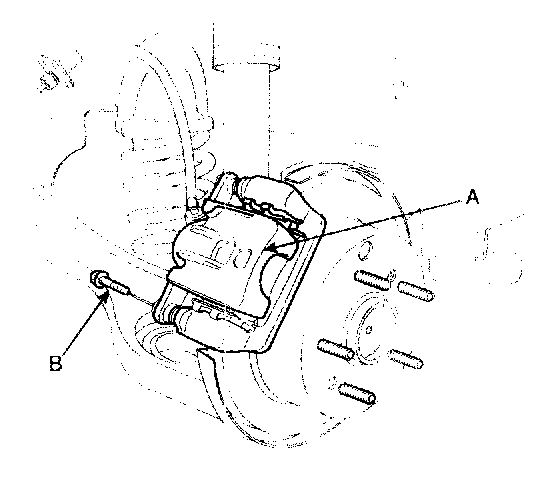 A

B