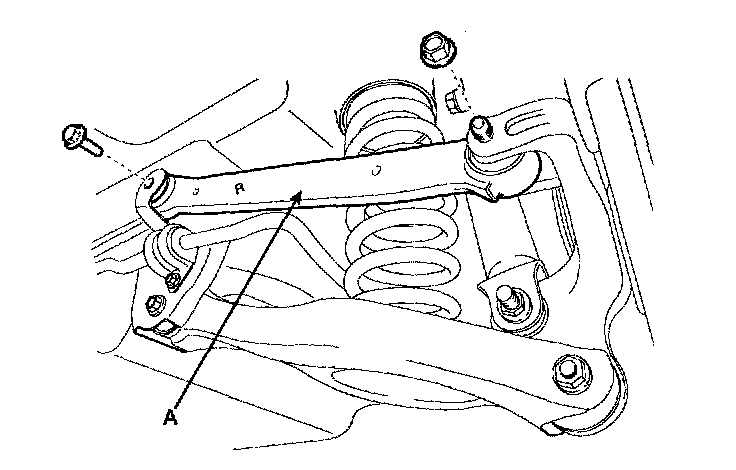 R

A