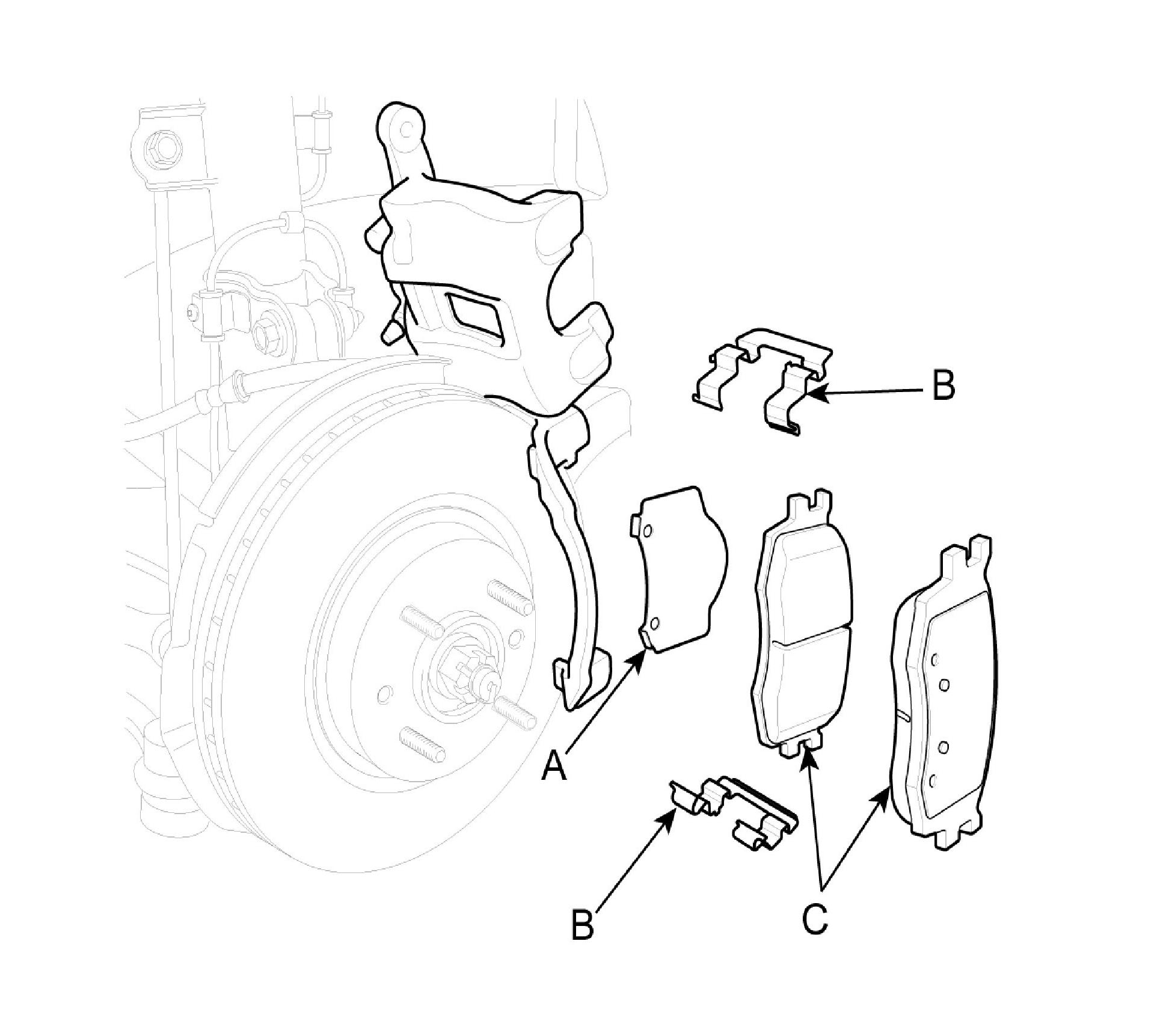 B

A

B

C