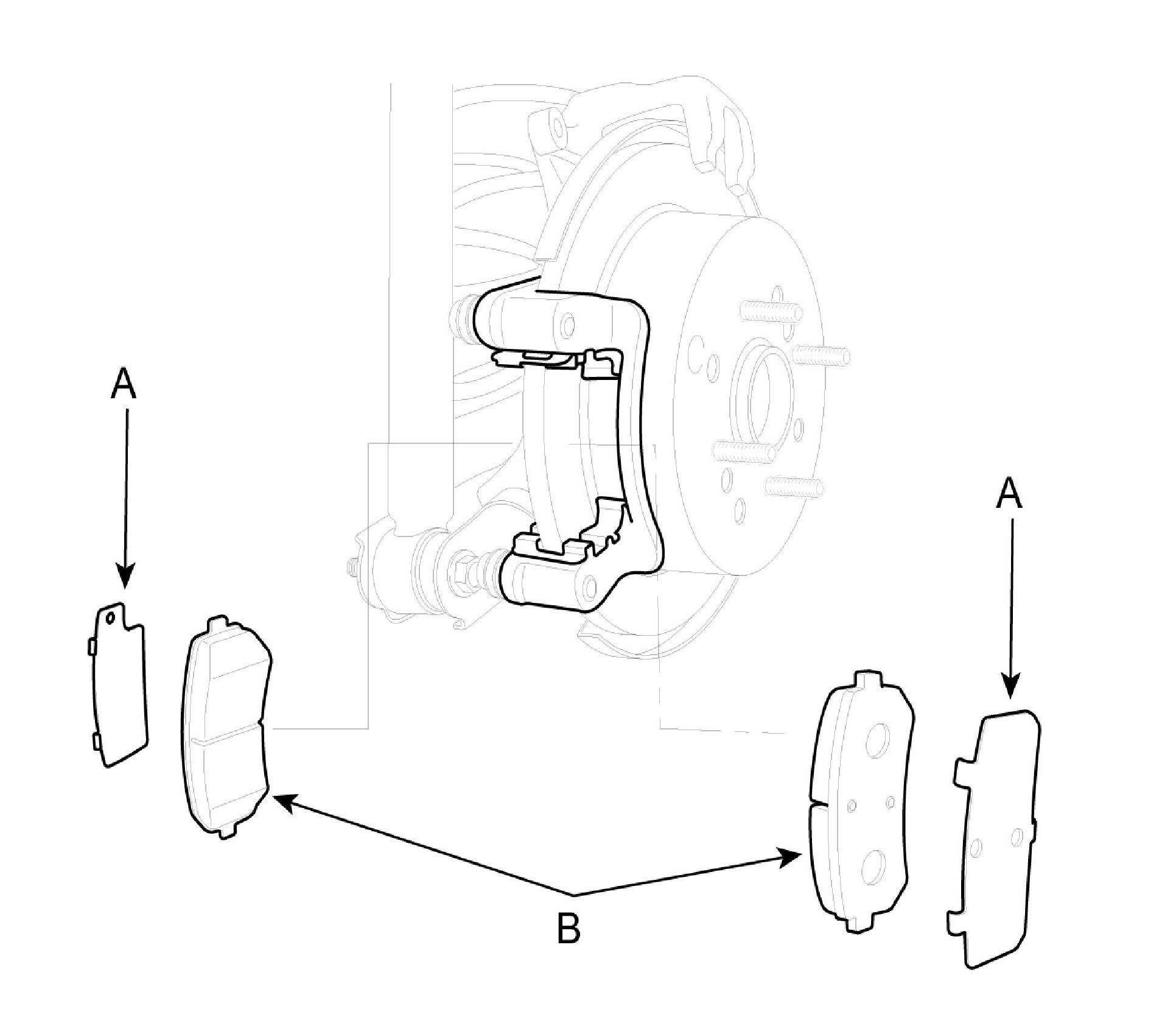 A

A

B