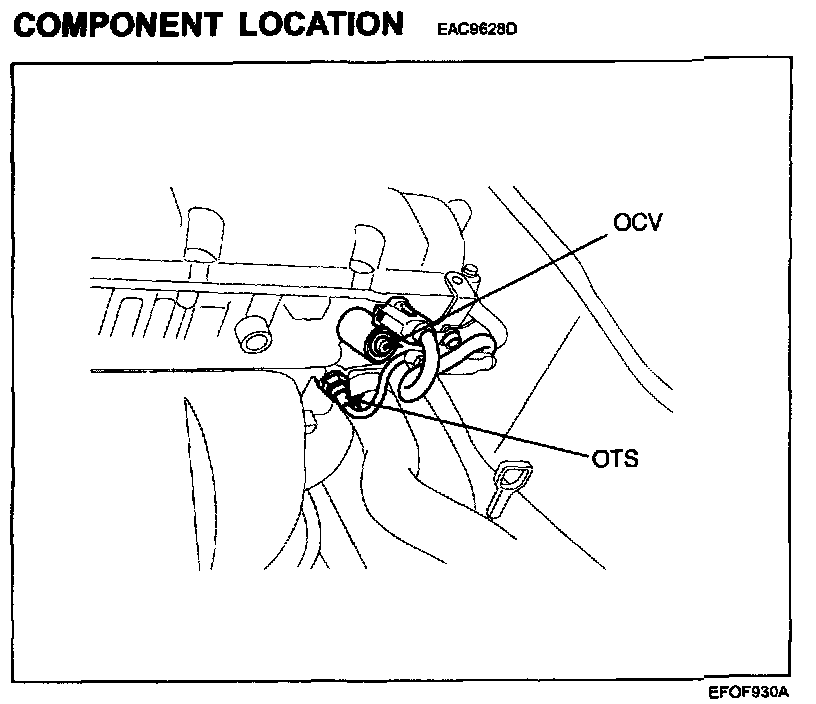 COMPONENT LOCATION EAC9628D

OCV

OTS

EFOF930A