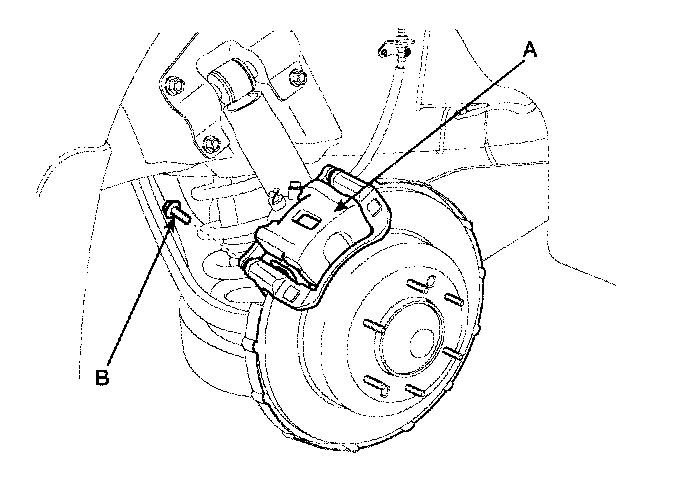 A

B