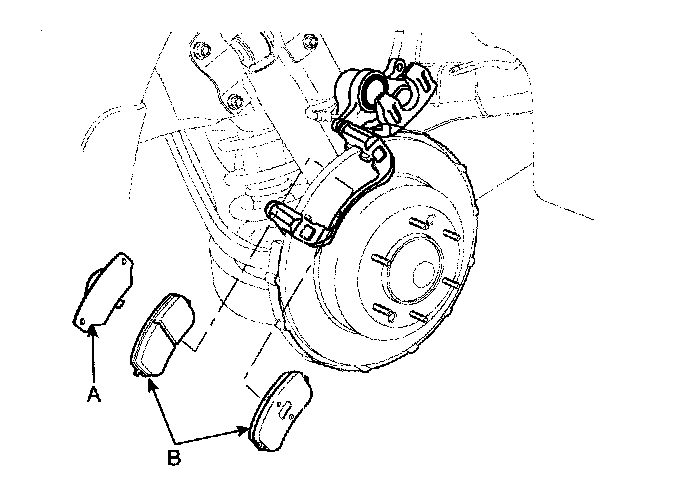 A

B