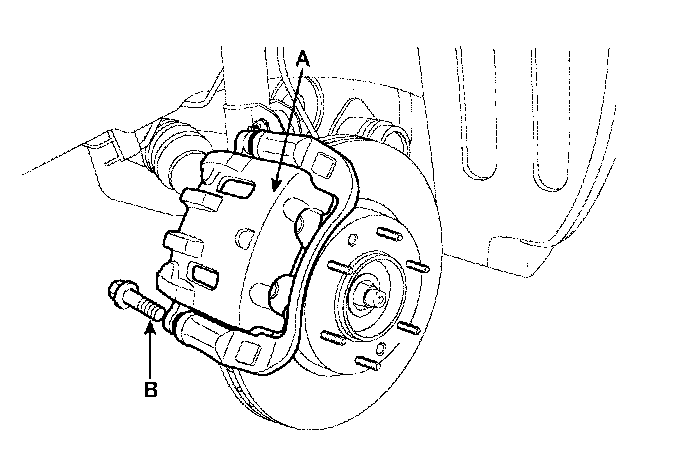 A

B