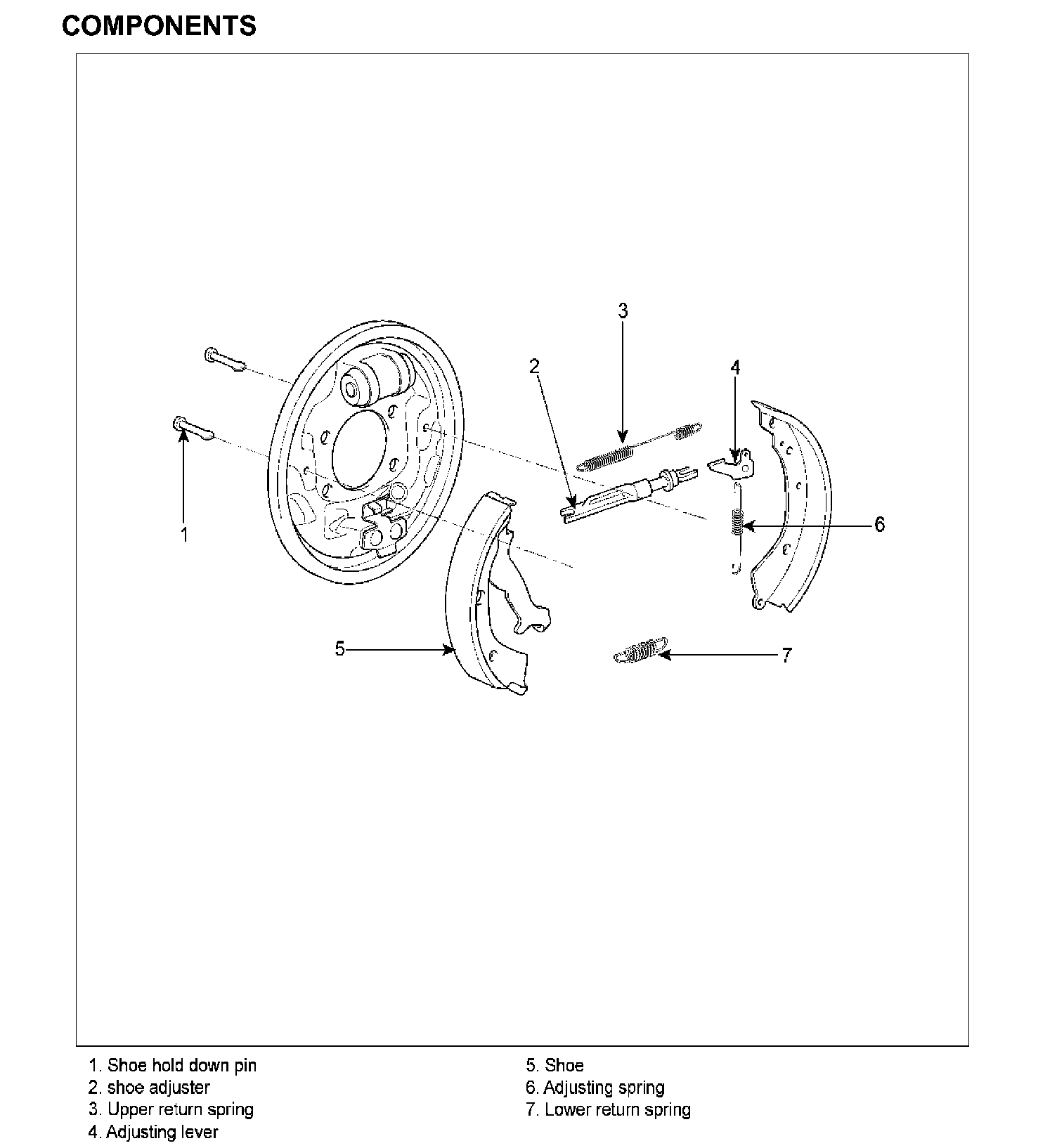 COMPONENTS

3

2

4

1

6

5

7

1. Shoe hold down pin
2. shoe adjuster
3. Upper return spring
4. Adjusting lever

5. Shoe
6. Adjusting spring
7. Lower return spring