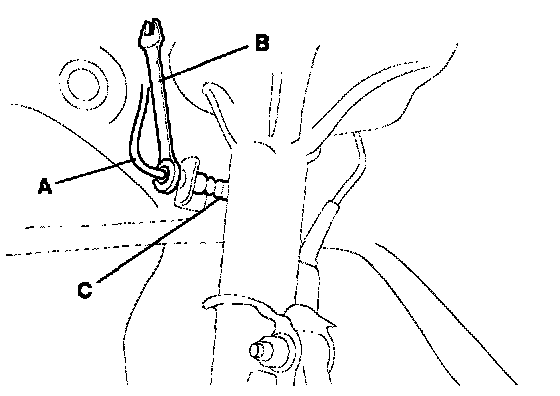 B
A
C