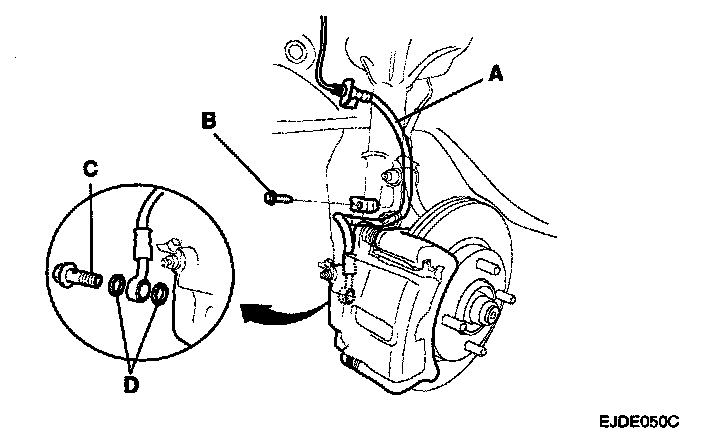 A
B
C
D
EJDE050C