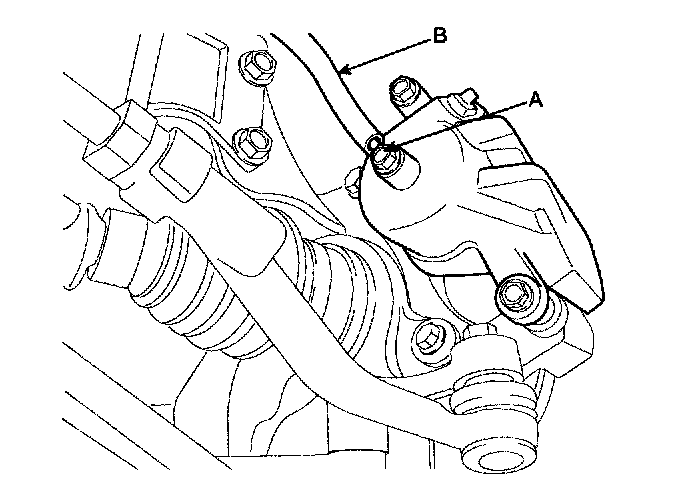 B
A